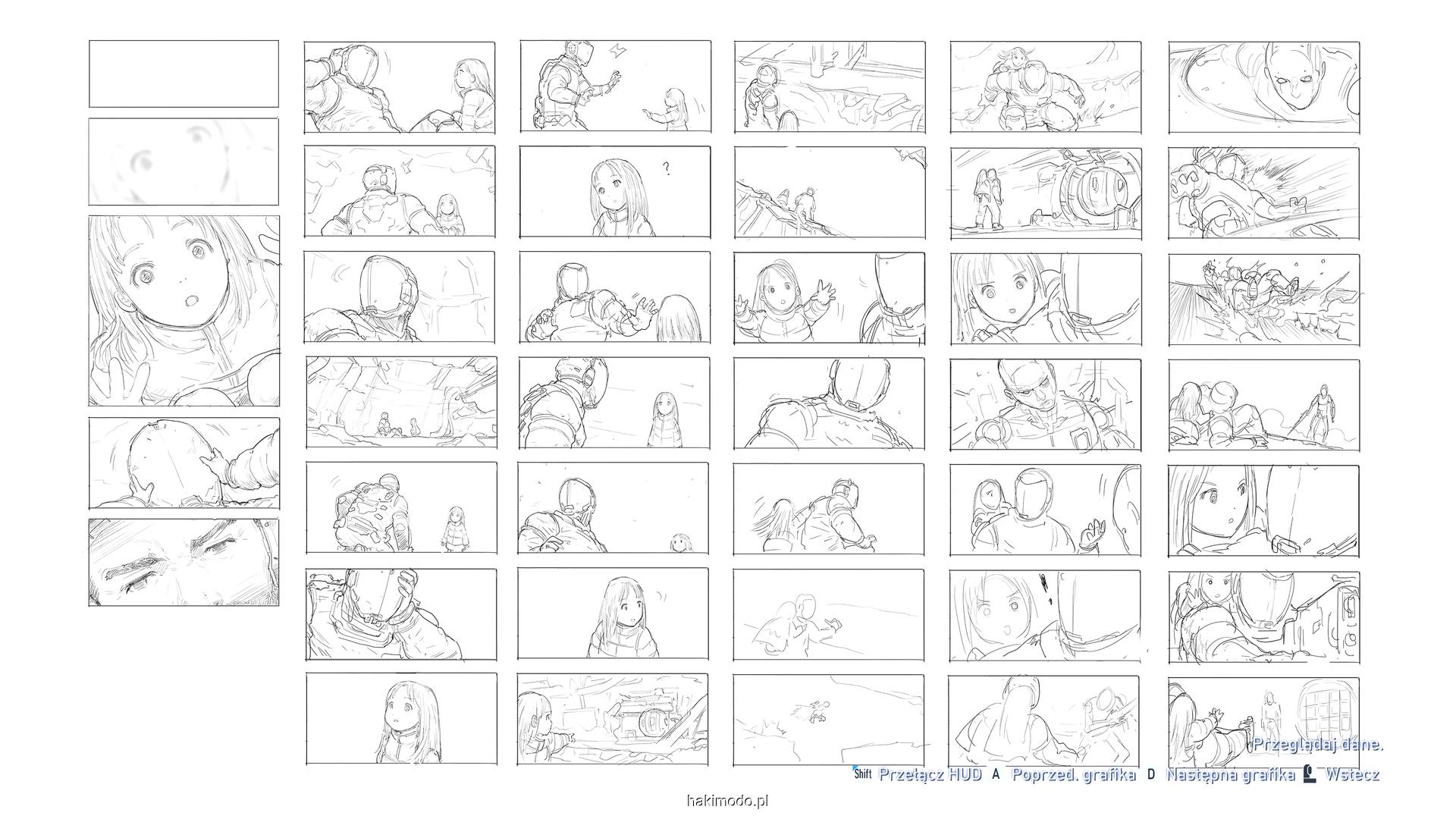 ?

Przeglądaj dane.

Shift Przełącz HUD A Poprzed. grafika D Następna grafika Wstecz

hakimodo.pl